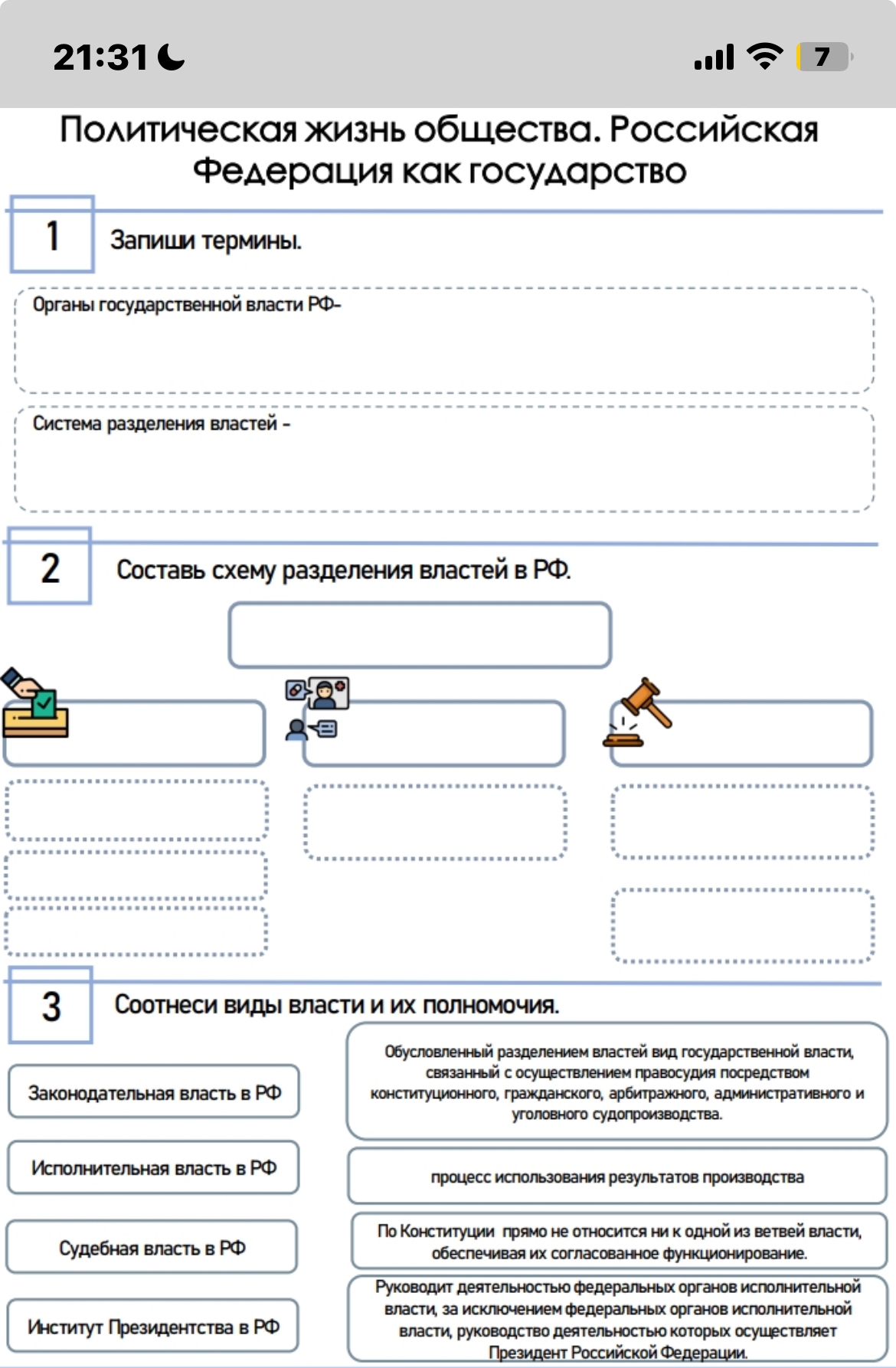 21:31

7

Политическая жизнь общества. Российская Федерация как государство

1 Запиши термины.

Органы государственной власти РФ-

Система разделения властей -

2 Составь схему разделения властей в РФ.

3 Соотнеси виды власти и их полномочия.

Законодательная власть в РФ

Исполнительная власть в РФ

Судебная власть в РФ

Институт Президентства в РФ

Обусловленный разделением властей вид государственной власти, связанный с осуществлением правосудия посредством конституционного, гражданского, арбитражного, административного и уголовного судопроизводства.

процесс использования результатов производства

По Конституции прямо не относится ни к одной из ветвей власти, обеспечивая их согласованное функционирование.

Руководит деятельностью федеральных органов исполнительной власти, за исключением федеральных органов исполнительной власти, руководство деятельностью которых осуществляет Президент Российской Федерации.